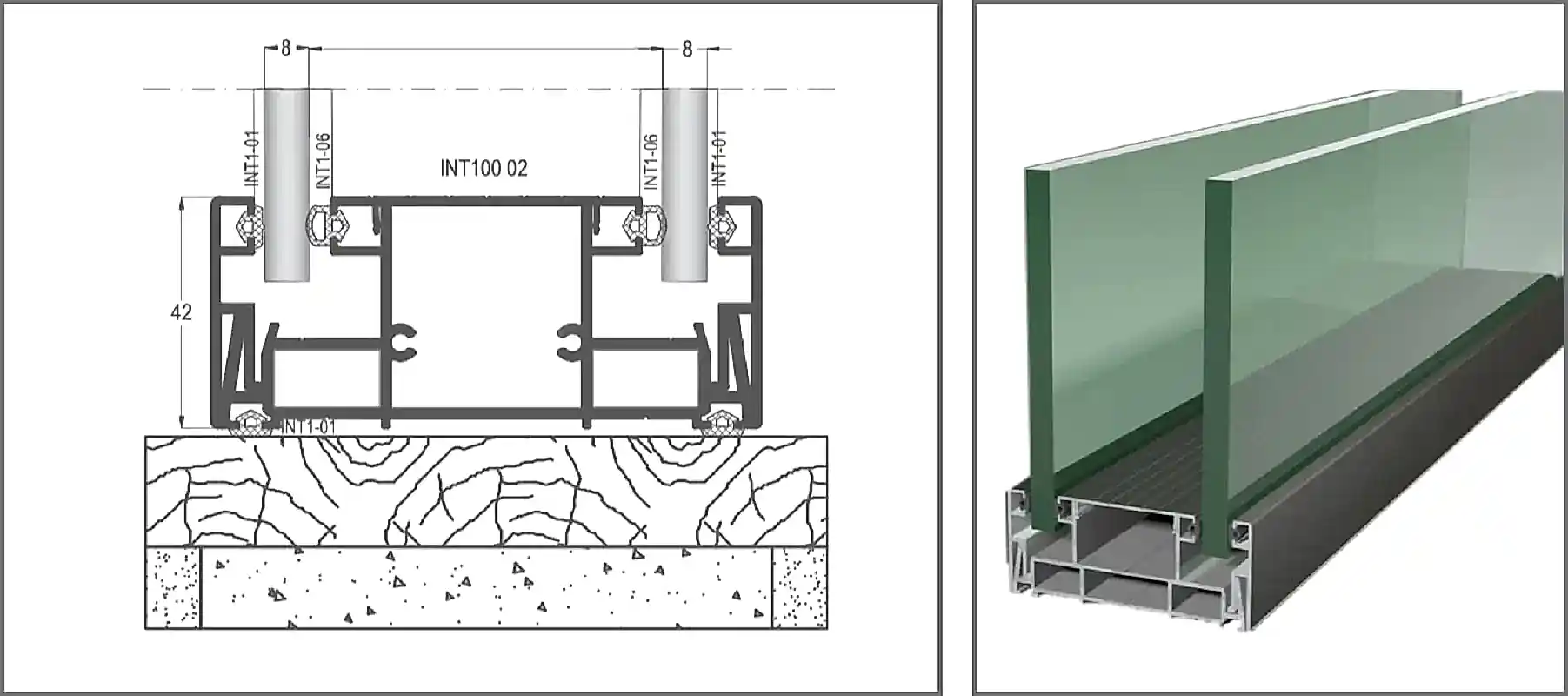 8
8
INT1-01
INT1-06
INT100 02
INT1-06
INT1-01
42
INT1-01